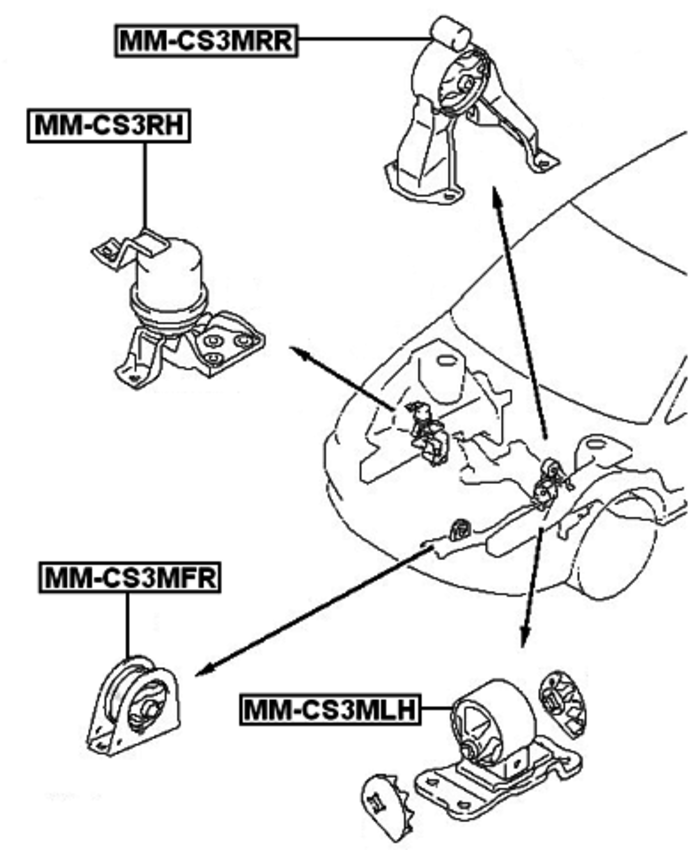 MM-CS3MRR

MM-CS3RH

MM-CS3MFR

MM-CS3MLH