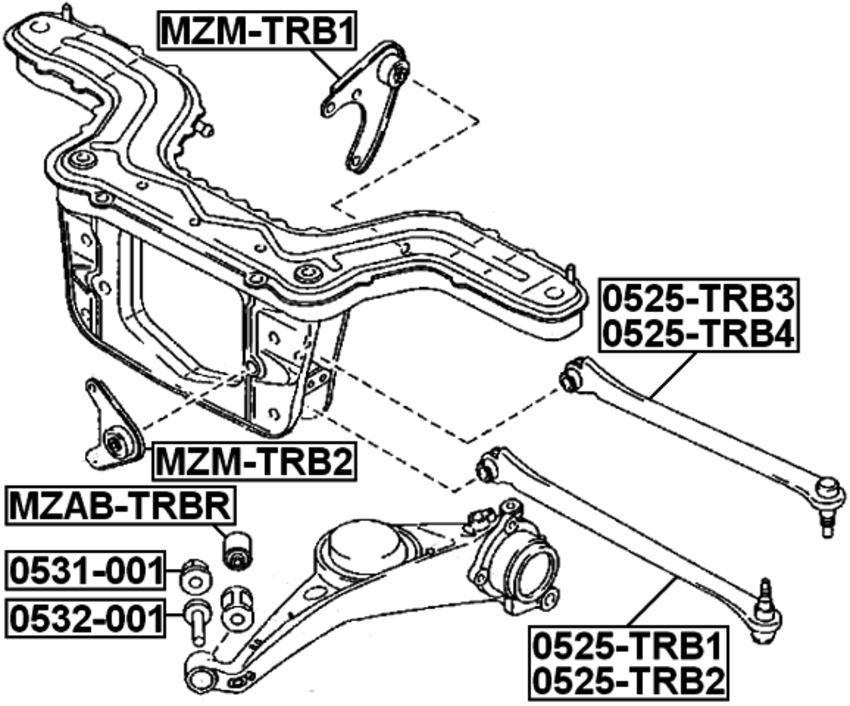 MZM-TRB1

0525-TRB3
0525-TRB4

MZM-TRB2

MZAB-TRBR

0531-001

0532-001

0525-TRB1
0525-TRB2